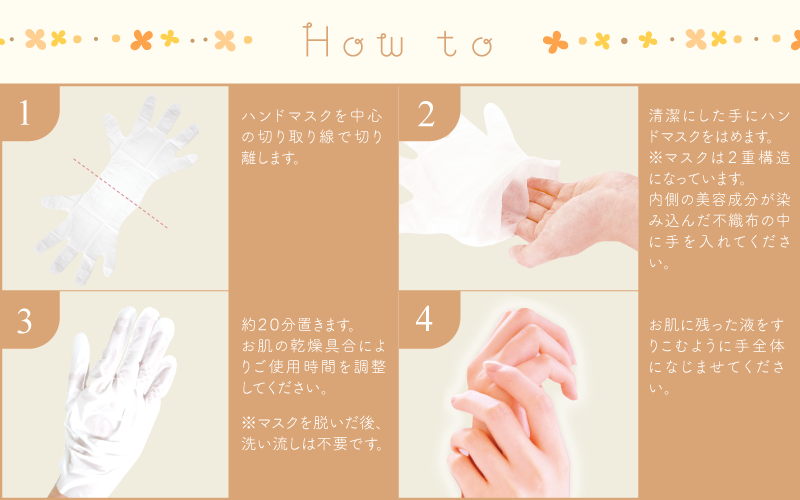 How to

1

ハンドマスクを中心の切り取り線で切り離します。

2

清潔にした手にハンドマスクをはめます。
※マスクは2重構造になっています。
内側の美容成分が染み込んだ不織布の中に手を入れてください。

3

約20分置きます。
お肌の乾燥具合によりご使用時間を調整してください。

※マスクを脱いだ後、洗い流しは不要です。

4

お肌に残った液をすりこむように手全体になじませてください。