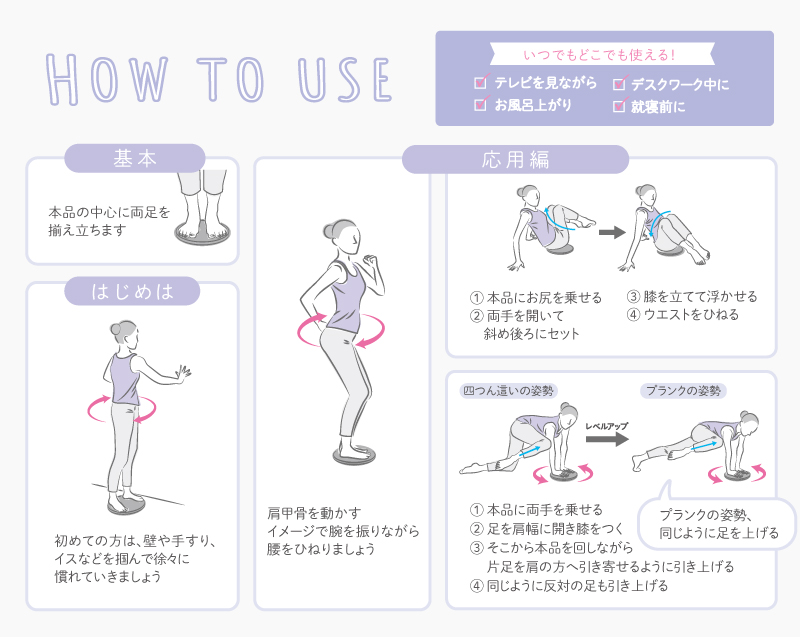 HOW TO USE

いつでもどこでも使える！
テレビを見ながら
デスクワーク中に
お風呂上がり
就寝前に

基本
本品の中心に両足を揃え立ちます

はじめは
初めての方は、壁や手すり、イスなどを掴んで徐々に慣れていきましょう

肩甲骨を動かすイメージで腕を振りながら腰をひねりましょう

応用編
① 本品にお尻を乗せる
② 両手を開いて斜め後ろにセット
③ 膝を立てて浮かせる
④ ウエストをひねる

四つん這いの姿勢
レベルアップ
プランクの姿勢
① 本品に両手を乗せる
② 足を肩幅に開き膝をつく
③ そこから本品を回しながら片足を肩の方へ引き寄せるように引き上げる
④ 同じように反対の足も引き上げる

プランクの姿勢、同じように足を上げる