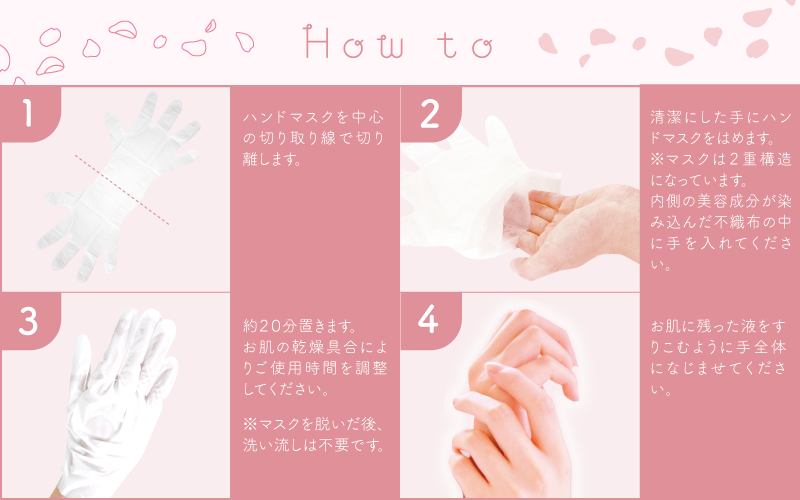 How to

1

ハンドマスクを中心の切り取り線で切り離します。

2

清潔にした手にハンドマスクをはめます。
※マスクは2重構造になっています。
内側の美容成分が染み込んだ不織布の中に手を入れてください。

3

約20分置きます。
お肌の乾燥具合によりご使用時間を調整してください。

※マスクを脱いだ後、洗い流しは不要です。

4

お肌に残った液をすりこむように手全体になじませてください。