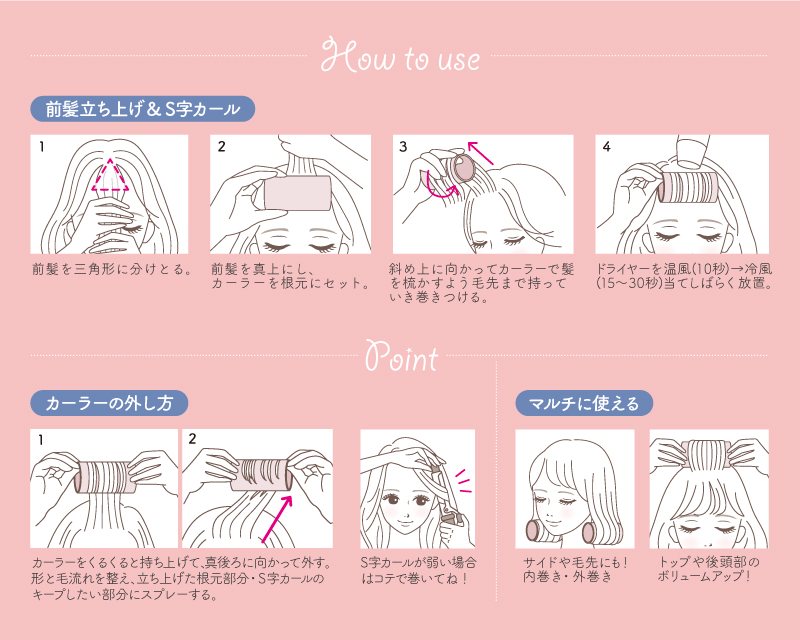 How to use

前髪立ち上げ＆S字カール

1
前髪を三角形に分けとる。

2
前髪を真上にし、カーラーを根元にセット。

3
斜め上に向かってカーラーで髪を梳かすよう毛先まで持っていき巻きつける。

4
ドライヤーを温風(10秒)→冷風(15〜30秒)当てしばらく放置。

Point

カーラーの外し方

1

2

カーラーをくるくると持ち上げて、真後ろに向かって外す。形と毛流れを整え、立ち上げた根元部分・S字カールのキープしたい部分にスプレーする。

S字カールが弱い場合はコテで巻いてね！

マルチに使える

サイドや毛先にも！内巻き・外巻き

トップや後頭部のボリュームアップ！